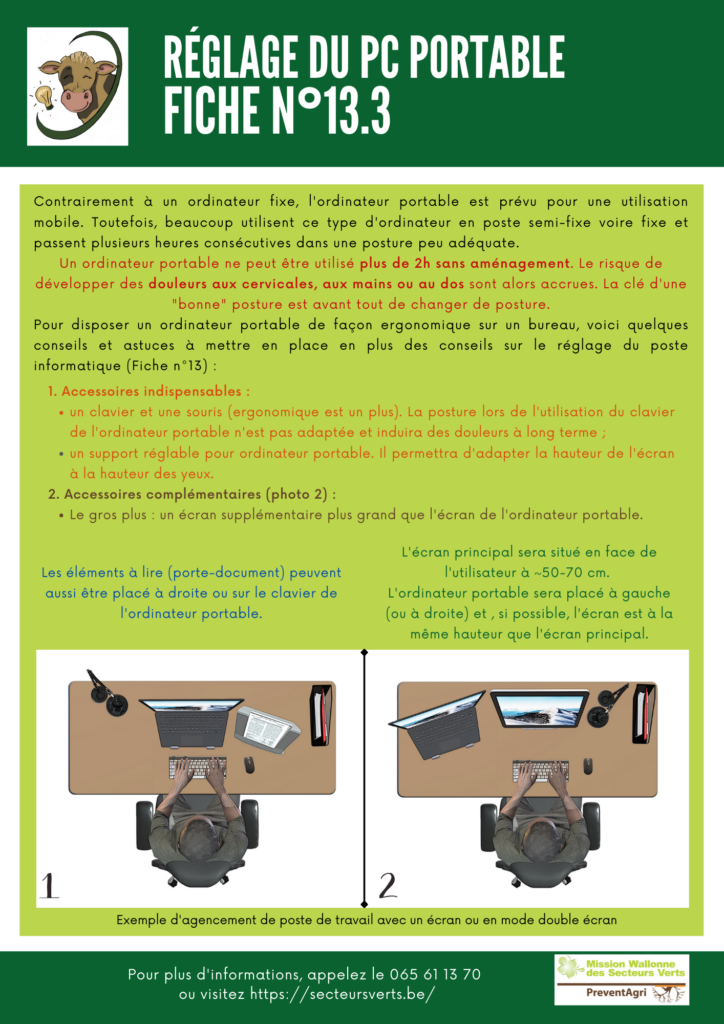 RÉGLAGE DU PC PORTABLE
FICHE N°13.3

Contrairement à un ordinateur fixe, l'ordinateur portable est prévu pour une utilisation mobile. Toutefois, beaucoup utilisent ce type d'ordinateur en poste semi-fixe voire fixe et passent plusieurs heures consécutives dans une posture peu adéquate.

Un ordinateur portable ne peut être utilisé plus de 2h sans aménagement. Le risque de développer des douleurs aux cervicales, aux mains ou au dos sont alors accrues. La clé d'une "bonne" posture est avant tout de changer de posture.

Pour disposer un ordinateur portable de façon ergonomique sur un bureau, voici quelques conseils et astuces à mettre en place en plus des conseils sur le réglage du poste informatique (Fiche n°13) :

1. Accessoires indispensables :
• un clavier et une souris (ergonomique est un plus). La posture lors de l'utilisation du clavier de l'ordinateur portable n'est pas adaptée et induira des douleurs à long terme ;
• un support réglable pour ordinateur portable. Il permettra d'adapter la hauteur de l'écran à la hauteur des yeux.

2. Accessoires complémentaires (photo 2) :
• Le gros plus : un écran supplémentaire plus grand que l'écran de l'ordinateur portable.

Les éléments à lire (porte-document) peuvent aussi être placé à droite ou sur le clavier de l'ordinateur portable.

L'écran principal sera situé en face de l'utilisateur à ~50-70 cm. L'ordinateur portable sera placé à gauche (ou à droite) et , si possible, l'écran est à la même hauteur que l'écran principal.

1

2

Exemple d'agencement de poste de travail avec un écran ou en mode double écran

Pour plus d'informations, appelez le 065 61 13 70
ou visitez https://secteursverts.be/

Mission Wallonne des Secteurs Verts
PreventAgri